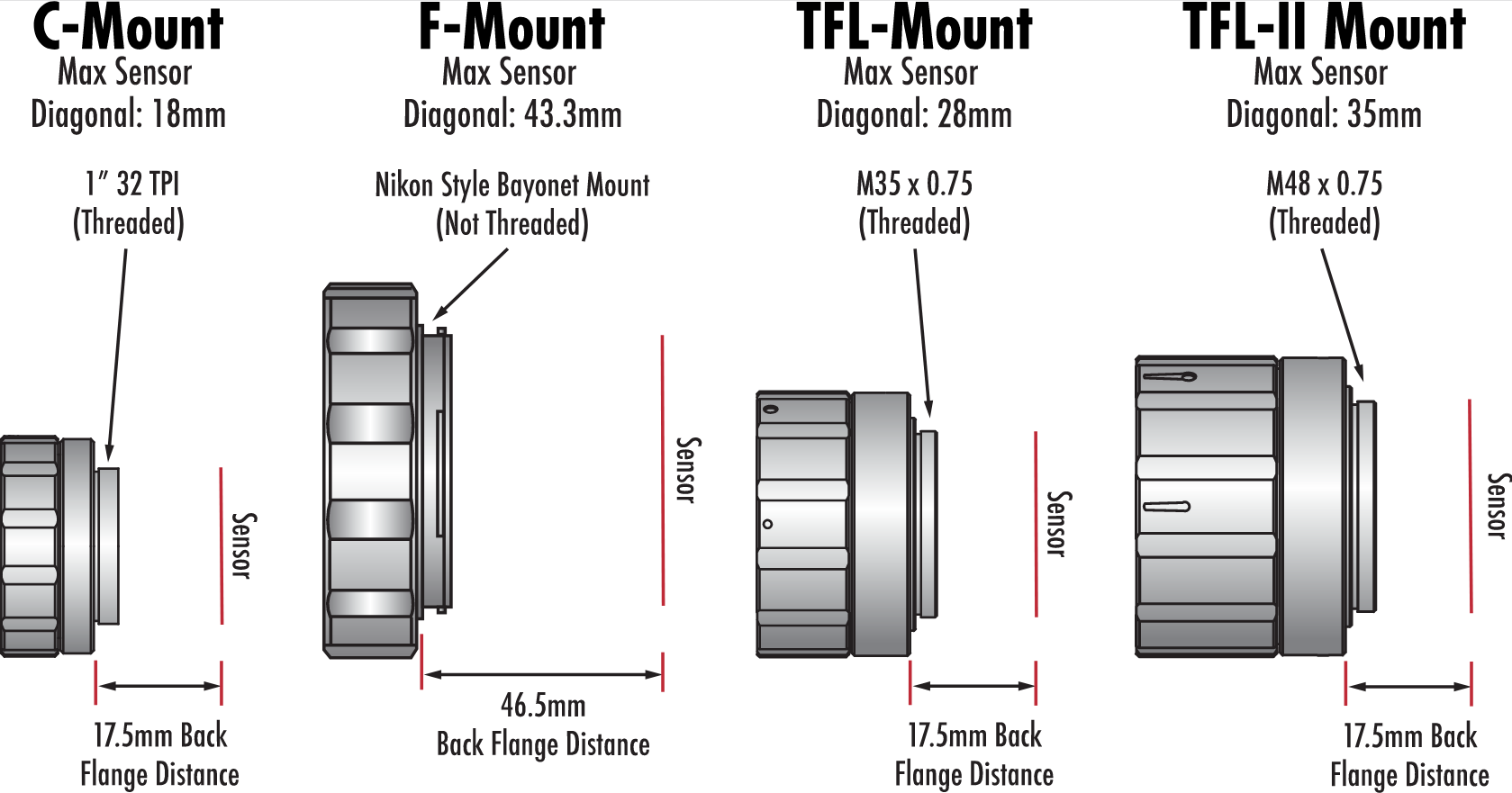 C-Mount
Max Sensor
Diagonal: 18mm

1" 32 TPI
(Threaded)

Sensor

17.5mm Back
Flange Distance

F-Mount
Max Sensor
Diagonal: 43.3mm

Nikon Style Bayonet Mount
(Not Threaded)

Sensor

46.5mm
Back Flange Distance

TFL-Mount
Max Sensor
Diagonal: 28mm

M35 x 0.75
(Threaded)

Sensor

17.5mm Back
Flange Distance

TFL-II Mount
Max Sensor
Diagonal: 35mm

M48 x 0.75
(Threaded)

Sensor

17.5mm Back
Flange Distance