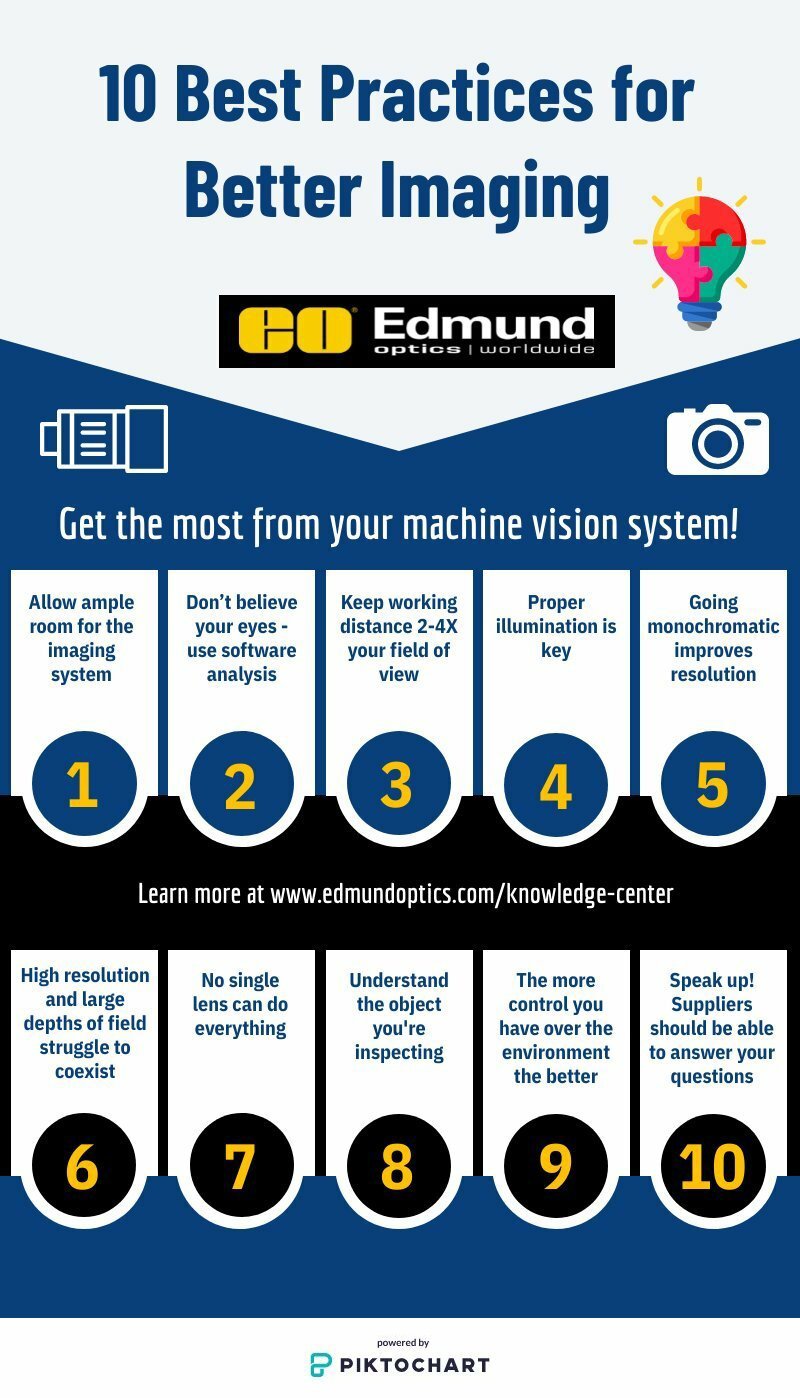 10 Best Practices for Better Imaging

EO Edmund optics | worldwide

Get the most from your machine vision system!

Allow ample room for the imaging system
1

Don't believe your eyes - use software analysis
2

Keep working distance 2-4X your field of view
3

Proper illumination is key
4

Going monochromatic improves resolution
5

Learn more at www.edmundoptics.com/knowledge-center

High resolution and large depths of field struggle to coexist
6

No single lens can do everything
7

Understand the object you're inspecting
8

The more control you have over the environment the better
9

Speak up! Suppliers should be able to answer your questions
10

powered by
PIKTOCHART